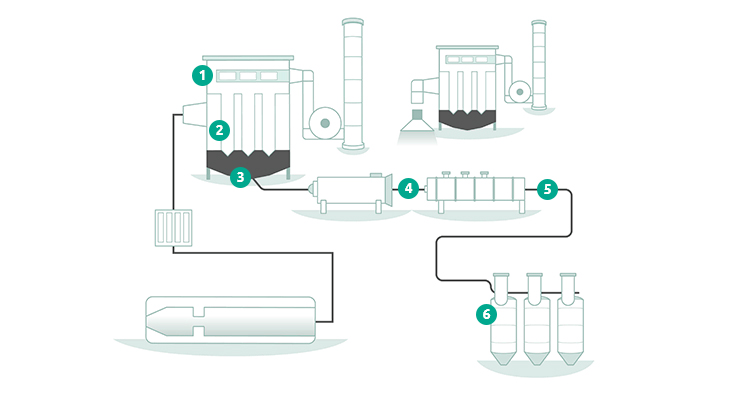 1
2
3
4
5
6