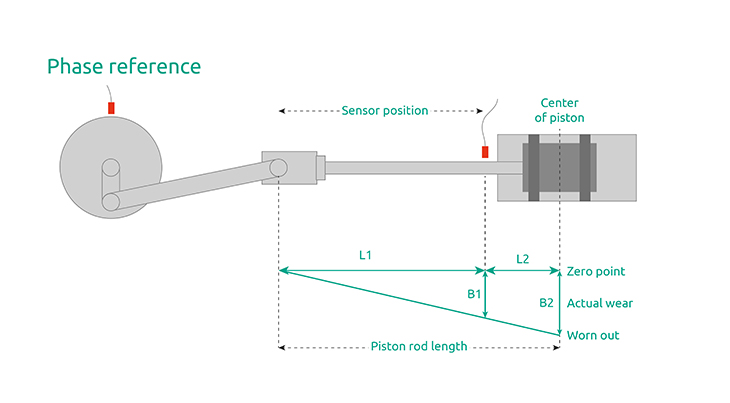 Phase reference

Sensor position

Center of piston

L1

L2

Zero point

B1

B2

Actual wear

Worn out

Piston rod length